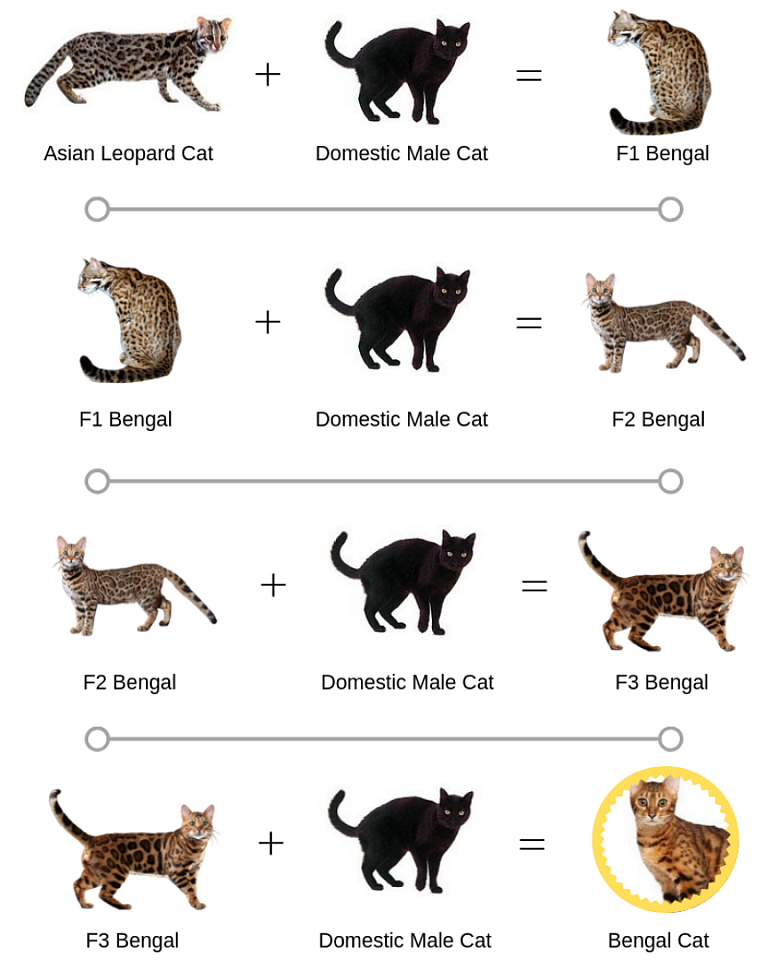 Asian Leopard Cat + Domestic Male Cat = F1 Bengal

F1 Bengal + Domestic Male Cat = F2 Bengal

F2 Bengal + Domestic Male Cat = F3 Bengal

F3 Bengal + Domestic Male Cat = Bengal Cat