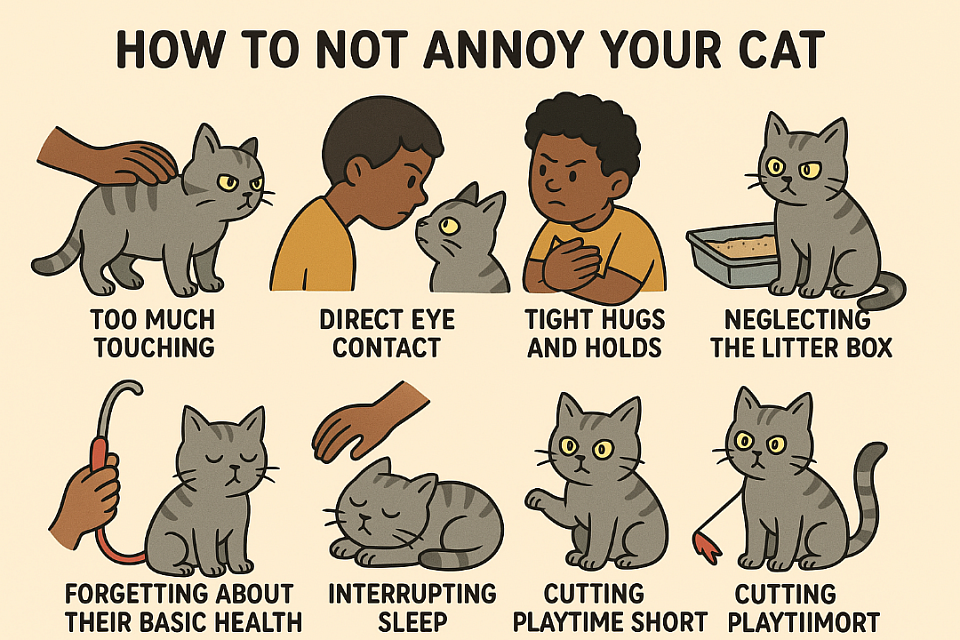 HOW TO NOT ANNOY YOUR CAT

TOO MUCH TOUCHING

DIRECT EYE CONTACT

TIGHT HUGS AND HOLDS

NEGLECTING THE LITTER BOX

FORGETTING ABOUT THEIR BASIC HEALTH

INTERRUPTING SLEEP

CUTTING PLAYTIME SHORT

CUTTING PLAYTIIMORT