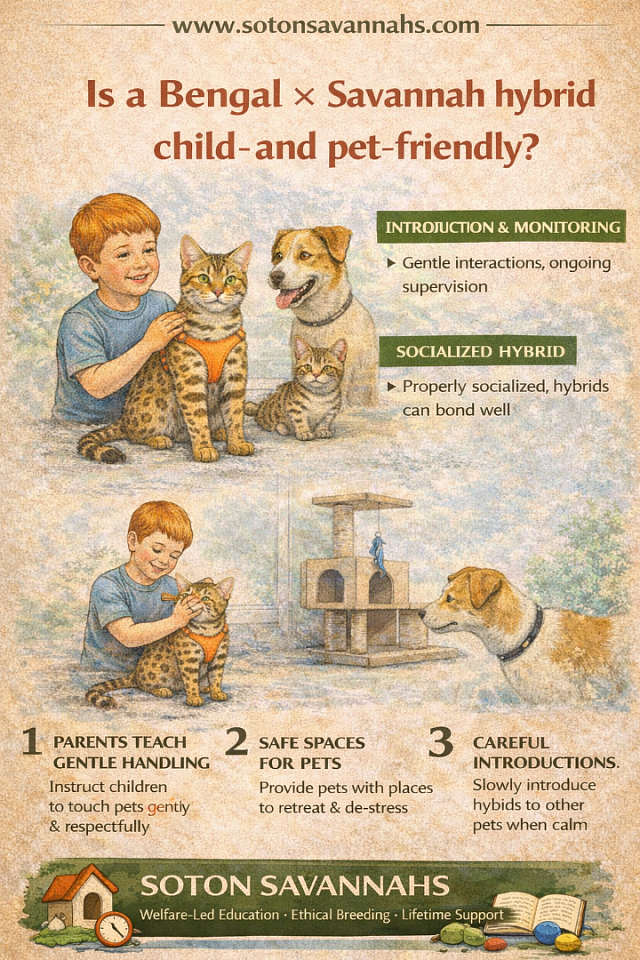 www.sotonsavannahs.com

Is a Bengal × Savannah hybrid child-and pet-friendly?

INTROJUCTION & MONITORING

▸ Gentle interactions, ongoing supervision

SOCIALIZED HYBRID

▸ Properly socialized, hybrids can bond well

1 PARENTS TEACH GENTLE HANDLING
Instruct children to touch pets gently & respectfully

2 SAFE SPACES FOR PETS
Provide pets with places to retreat & de-stress

3 CAREFUL INTRODUCTIONS.
Slowly introduce hybids to other pets when calm

SOTON SAVANNAHS
Welfare-Led Education · Ethical Breeding · Lifetime Support