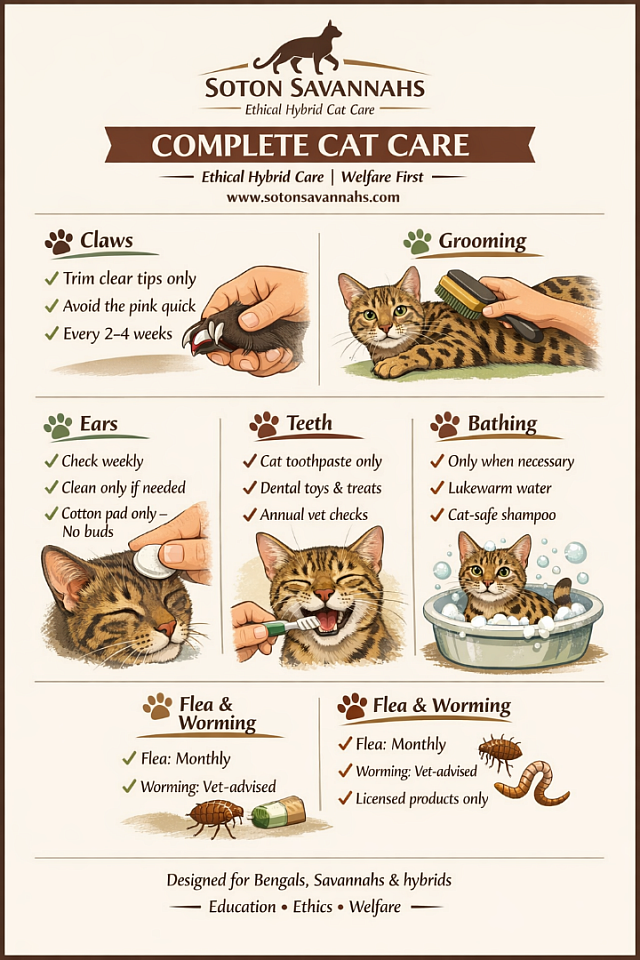 SOTON SAVANNAHS
Ethical Hybrid Cat Care

COMPLETE CAT CARE
Ethical Hybrid Care | Welfare First
www.sotonsavannahs.com

Claws
✓ Trim clear tips only
✓ Avoid the pink quick
✓ Every 2–4 weeks

Grooming

Ears
✓ Check weekly
✓ Clean only if needed
✓ Cotton pad only – No buds

Teeth
✓ Cat toothpaste only
✓ Dental toys & treats
✓ Annual vet checks

Bathing
✓ Only when necessary
✓ Lukewarm water
✓ Cat-safe shampoo

Flea & Worming
✓ Flea: Monthly
✓ Worming: Vet-advised

Flea & Worming
✓ Flea: Monthly
✓ Worming: Vet-advised
✓ Licensed products only

Designed for Bengals, Savannahs & hybrids
Education • Ethics • Welfare