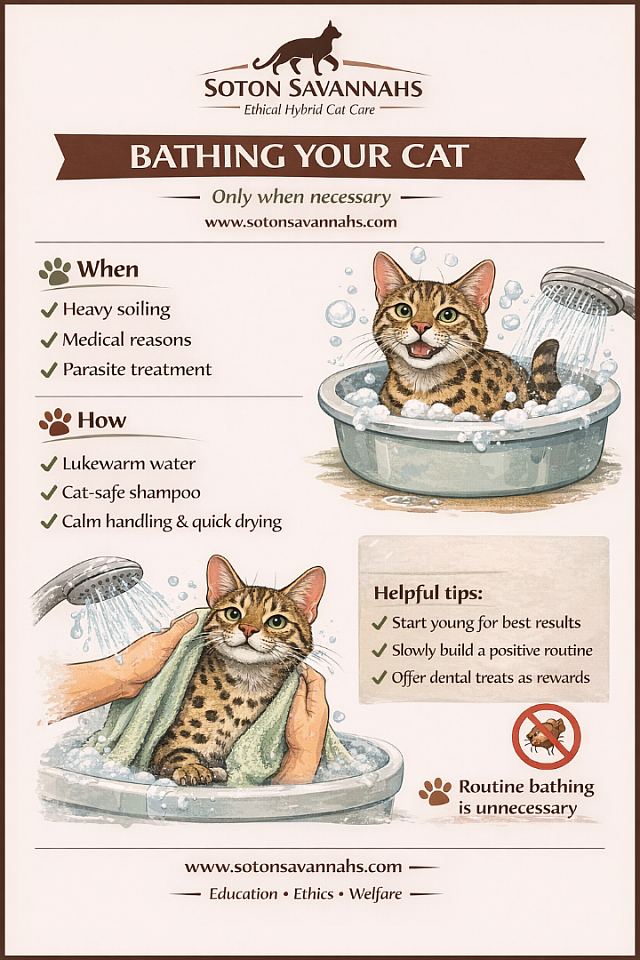 SOTON SAVANNAHS
Ethical Hybrid Cat Care

BATHING YOUR CAT

Only when necessary

www.sotonsavannahs.com

When
✓ Heavy soiling
✓ Medical reasons
✓ Parasite treatment

How
✓ Lukewarm water
✓ Cat-safe shampoo
✓ Calm handling & quick drying

Helpful tips:
✓ Start young for best results
✓ Slowly build a positive routine
✓ Offer dental treats as rewards

Routine bathing is unnecessary

www.sotonsavannahs.com

Education • Ethics • Welfare